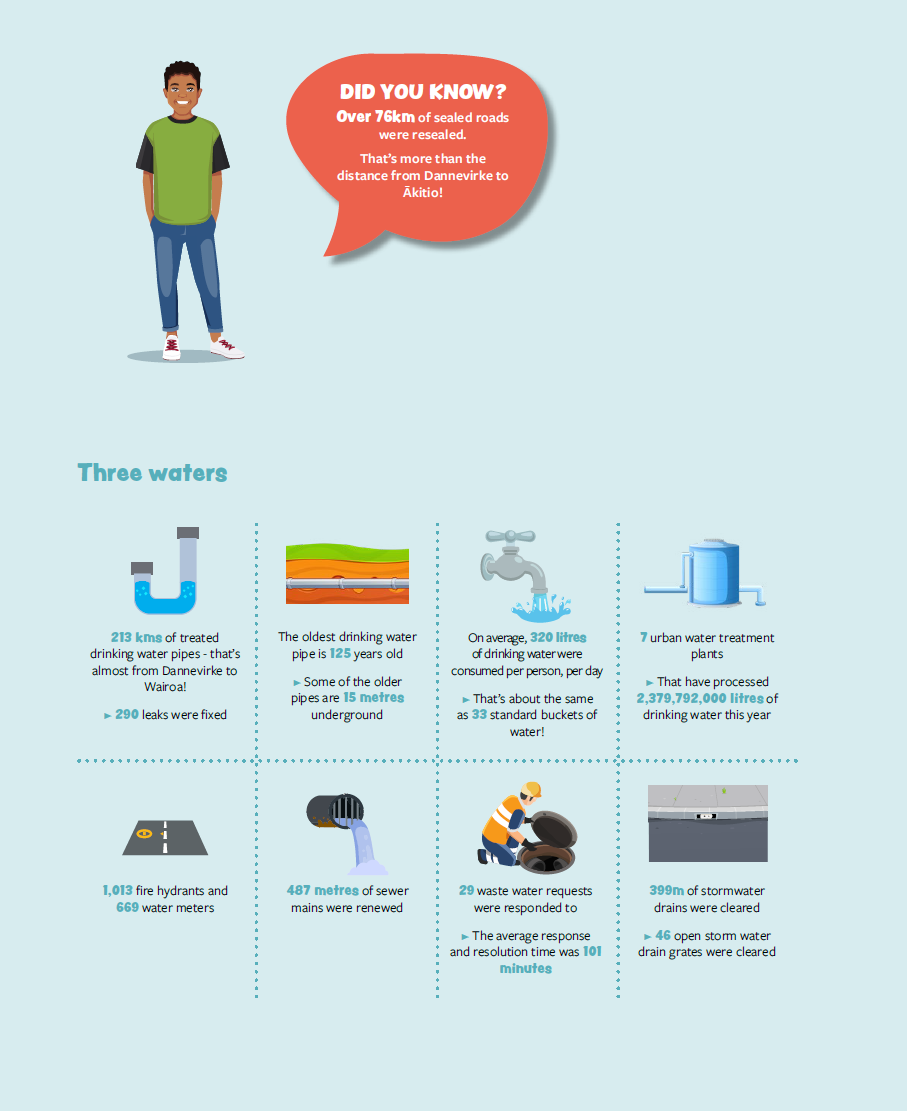 DID YOU KNOW?
Over 76km of sealed roads were resealed.

That's more than the distance from Dannevirke to Ākitio!

Three waters

213 kms of treated drinking water pipes - that's almost from Dannevirke to Wairoa!

► 290 leaks were fixed

The oldest drinking water pipe is 125 years old

► Some of the older pipes are 15 metres underground

On average, 320 litres of drinking water were consumed per person, per day

► That's about the same as 33 standard buckets of water!

7 urban water treatment plants

► That have processed 2,379,792,000 litres of drinking water this year

1,013 fire hydrants and 669 water meters

487 metres of sewer mains were renewed

29 waste water requests were responded to

► The average response and resolution time was 101 minutes

399m of stormwater drains were cleared

► 46 open storm water drain grates were cleared