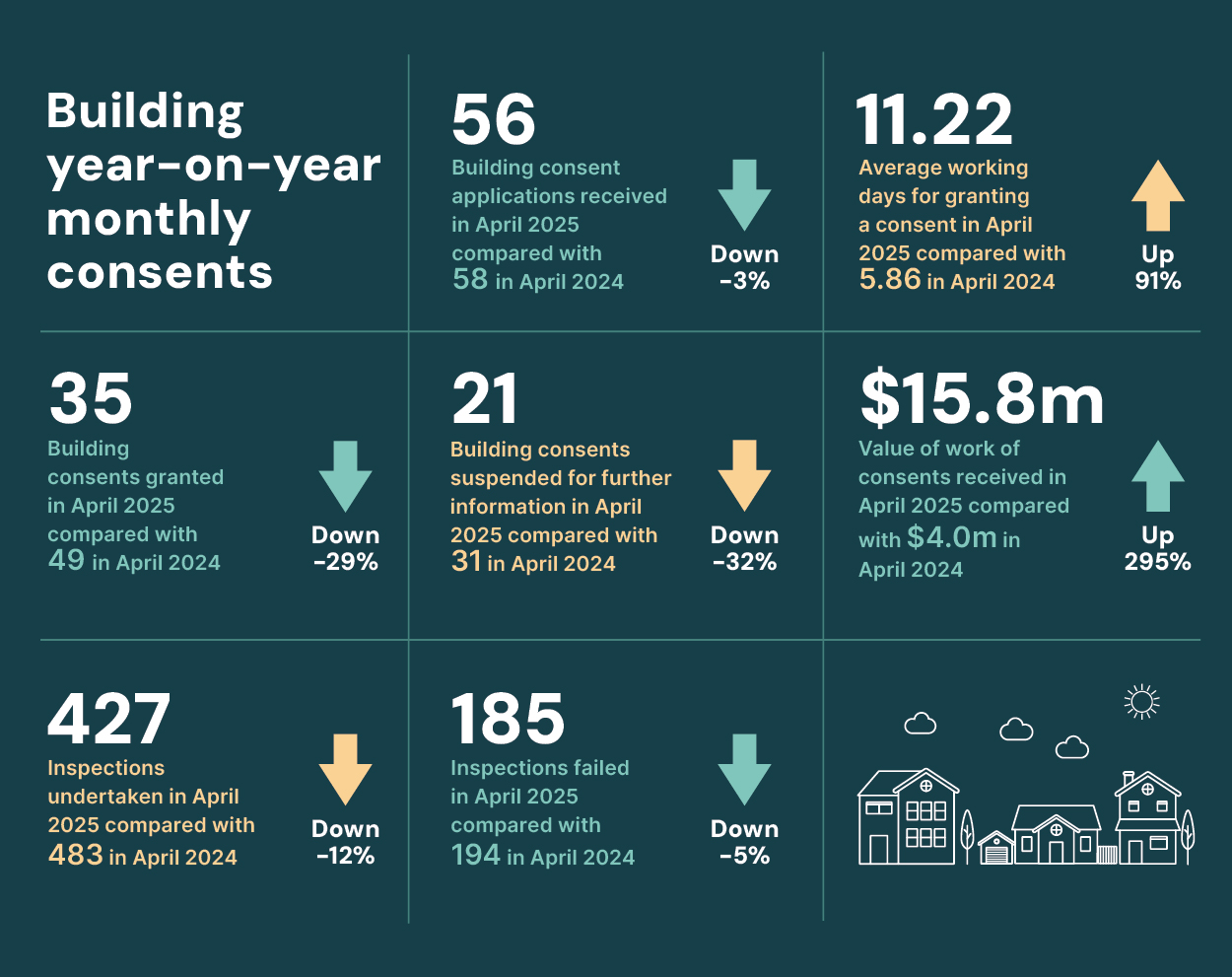 Building year-on-year monthly consents

56
Building consent applications received in April 2025 compared with 58 in April 2024

Down -3%

11.22
Average working days for granting a consent in April 2025 compared with 5.86 in April 2024

Up 91%

35
Building consents granted in April 2025 compared with 49 in April 2024

Down -29%

21
Building consents suspended for further information in April 2025 compared with 31 in April 2024

Down -32%

$15.8m
Value of work of consents received in April 2025 compared with $4.0m in April 2024

Up 295%

427
Inspections undertaken in April 2025 compared with 483 in April 2024

Down -12%

185
Inspections failed in April 2025 compared with 194 in April 2024

Down -5%